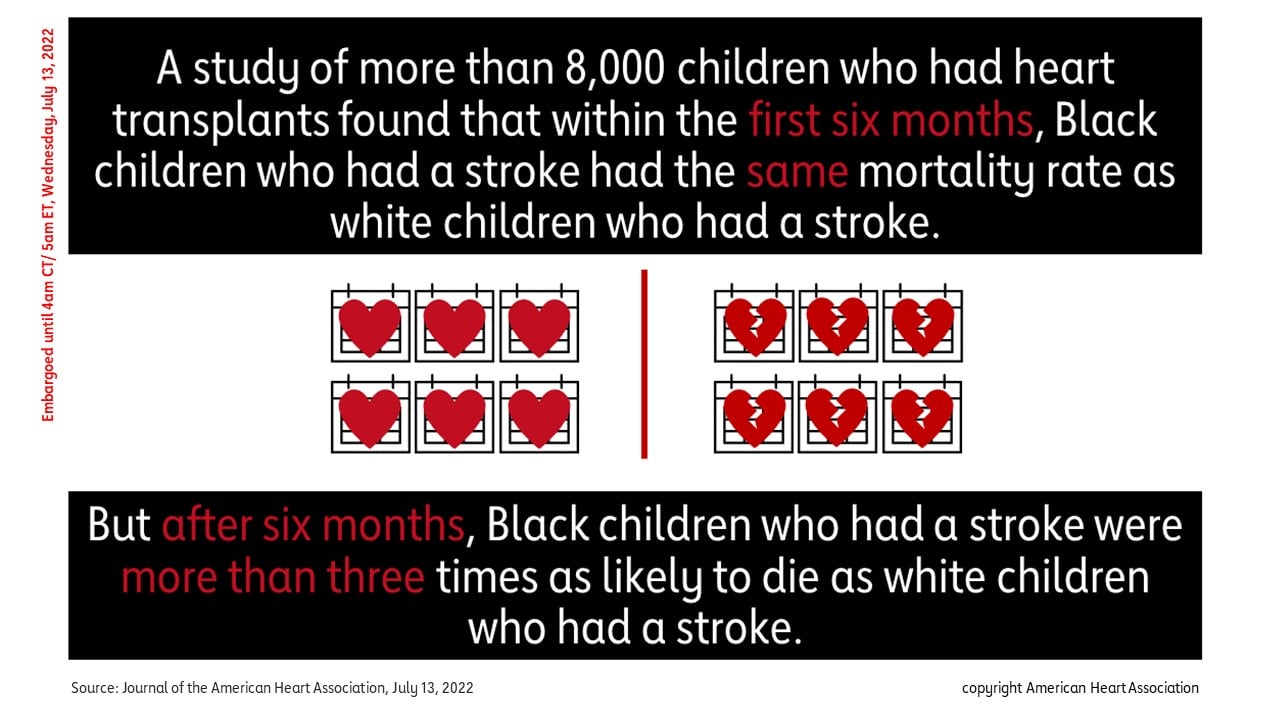 Embargoed until 4am CT/ 5am ET, Wednesday, July 13, 2022

A study of more than 8,000 children who had heart transplants found that within the first six months, Black children who had a stroke had the same mortality rate as white children who had a stroke.

But after six months, Black children who had a stroke were more than three times as likely to die as white children who had a stroke.

Source: Journal of the American Heart Association, July 13, 2022

copyright American Heart Association